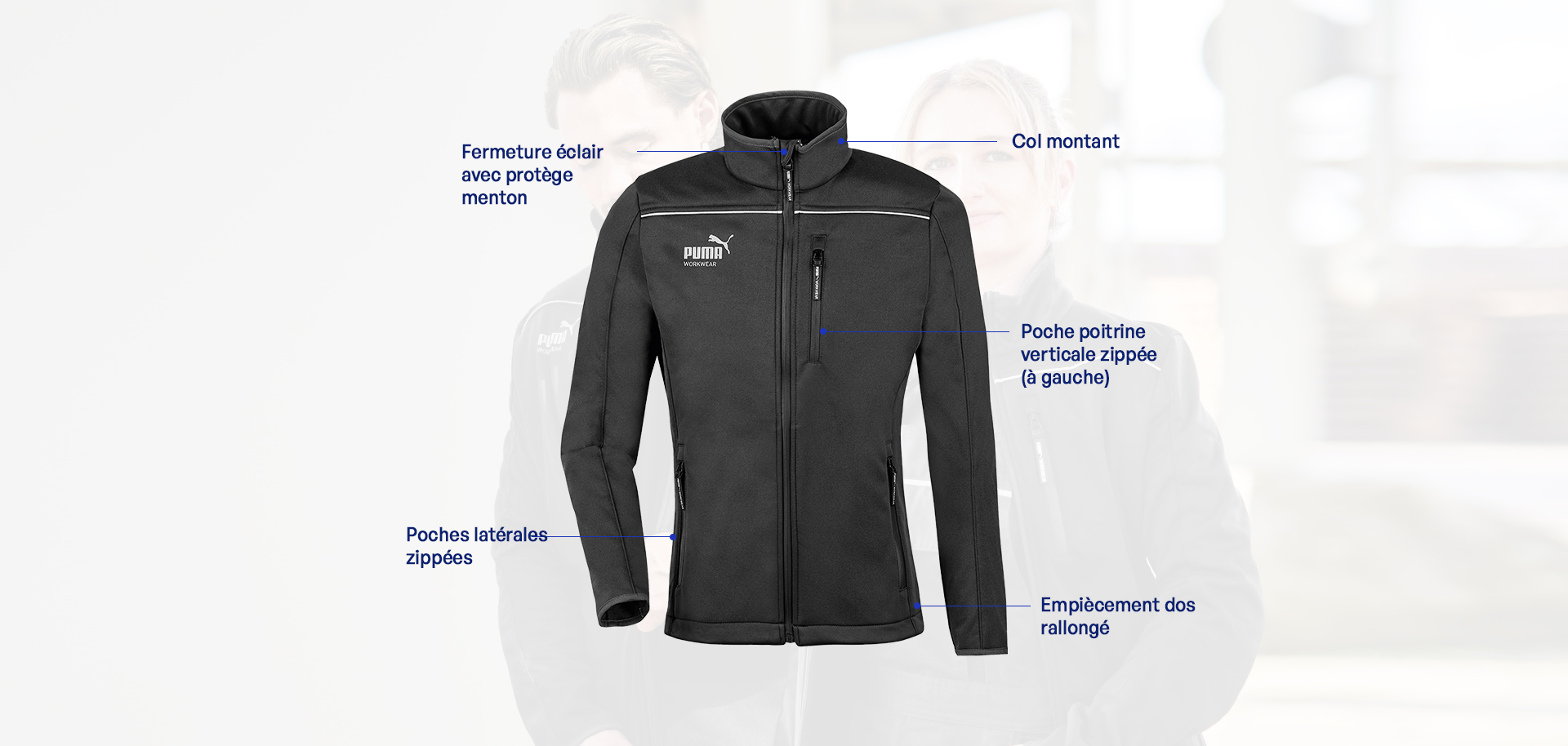 Fermeture éclair avec protège menton

Col montant

PUMA
WORKWEAR

Poche poitrine verticale zippée (à gauche)

Poches latérales zippées

Empiècement dos rallongé